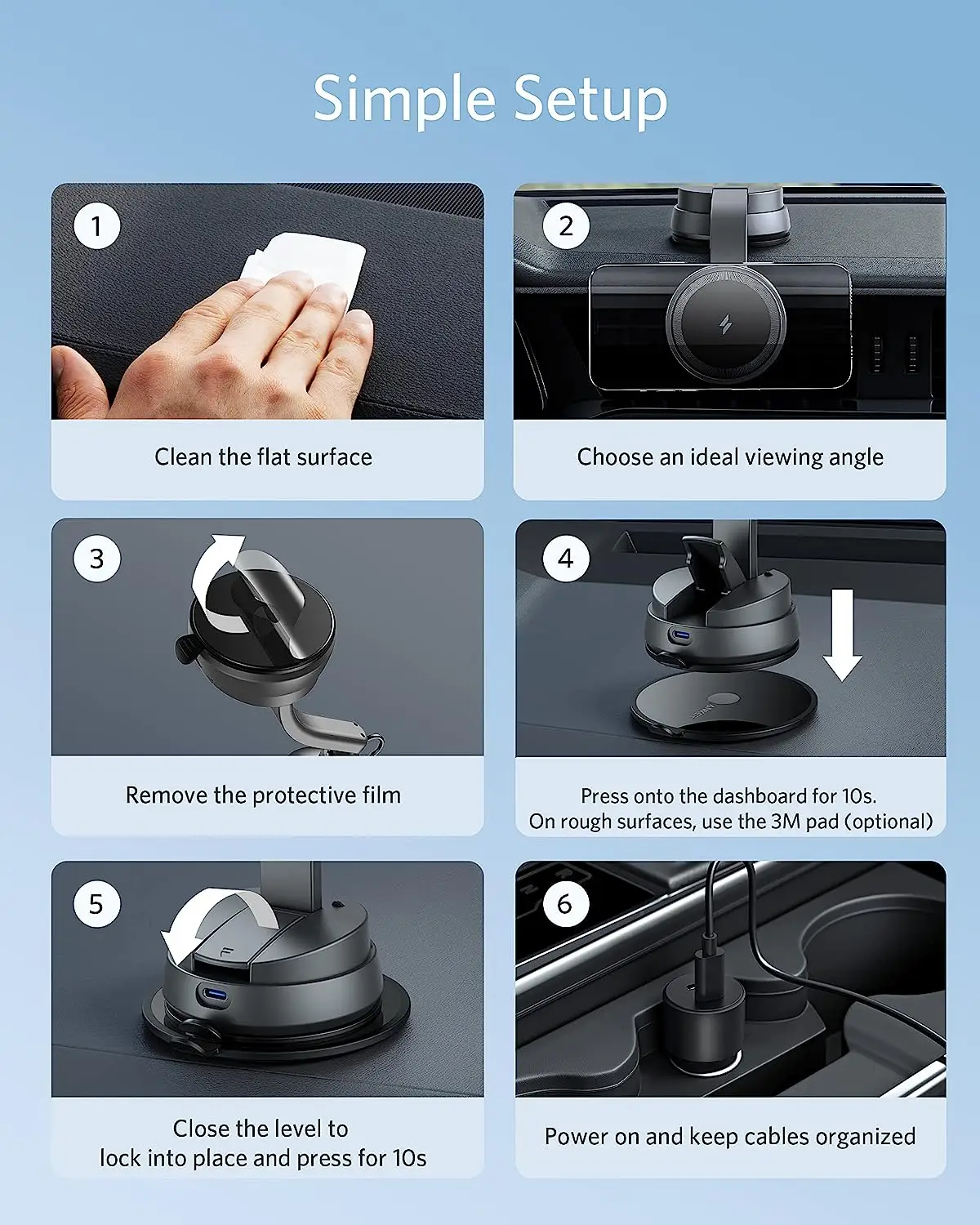 Simple Setup

1

Clean the flat surface

2

Choose an ideal viewing angle

3

Remove the protective film

4

Press onto the dashboard for 10s.
On rough surfaces, use the 3M pad (optional)

5

Close the level to lock into place and press for 10s

6

Power on and keep cables organized